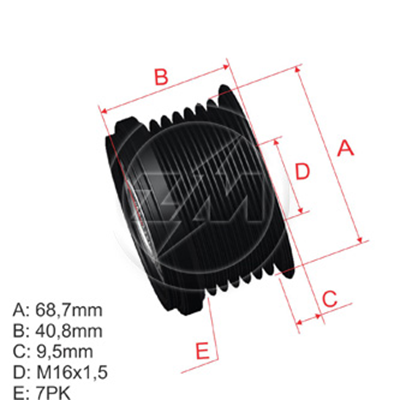 B
A
D
C
E

A: 68,7mm
B: 40,8mm
C: 9,5mm
D: M16x1,5
E: 7PK