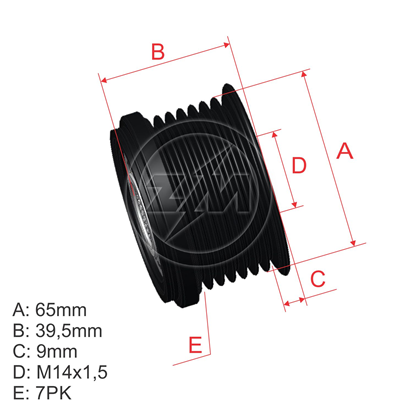 B

A

D

C

E

A: 65mm
B: 39,5mm
C: 9mm
D: M14x1,5
E: 7PK